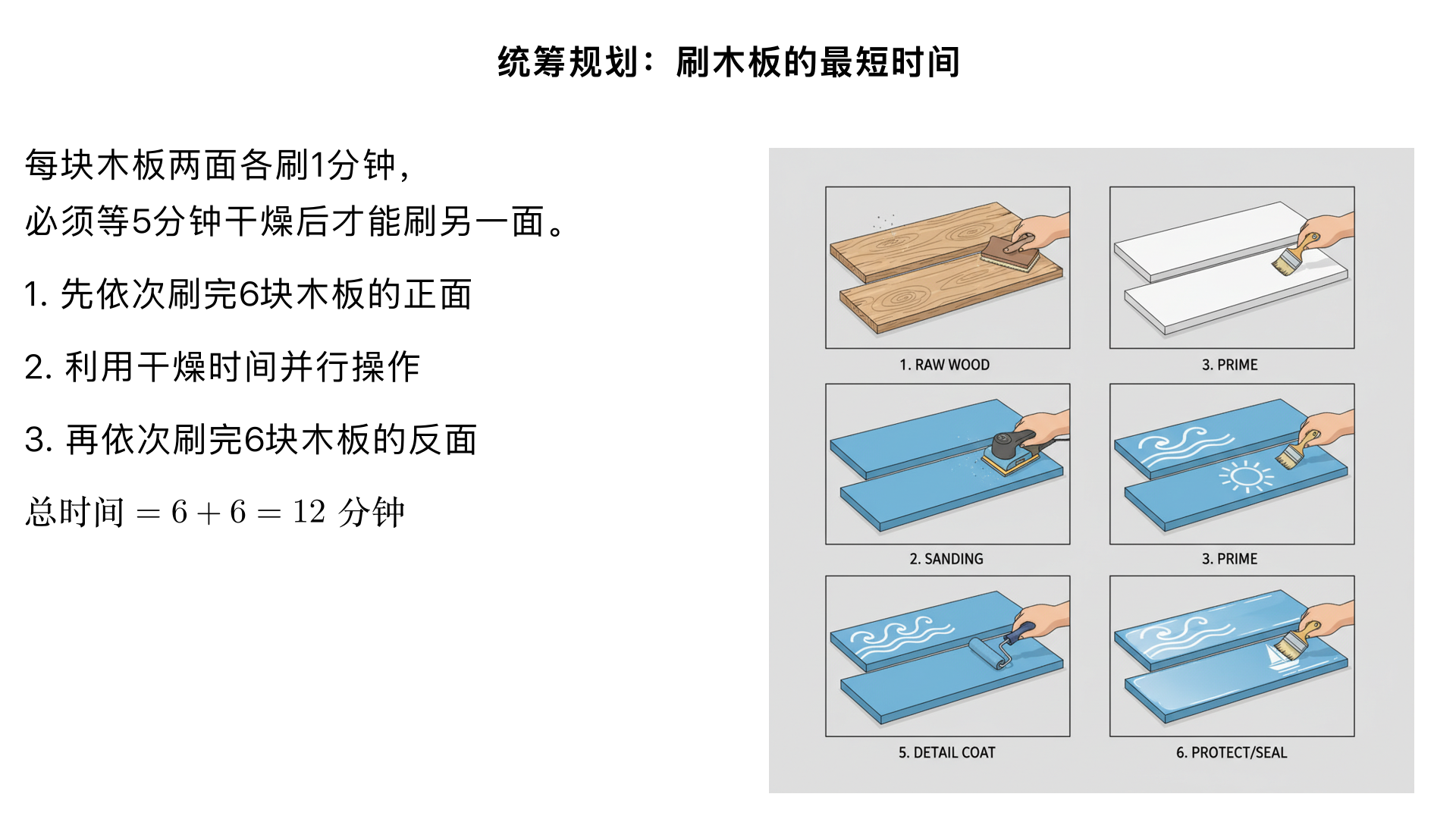 统筹规划：刷木板的最短时间

每块木板两面各刷1分钟，
必须等5分钟干燥后才能刷另一面。

1. 先依次刷完6块木板的正面

2. 利用干燥时间并行操作

3. 再依次刷完6块木板的反面

总时间 $= 6 + 6 = 12$ 分钟

1. RAW WOOD

3. PRIME

2. SANDING

3. PRIME

5. DETAIL COAT

6. PROTECT/SEAL